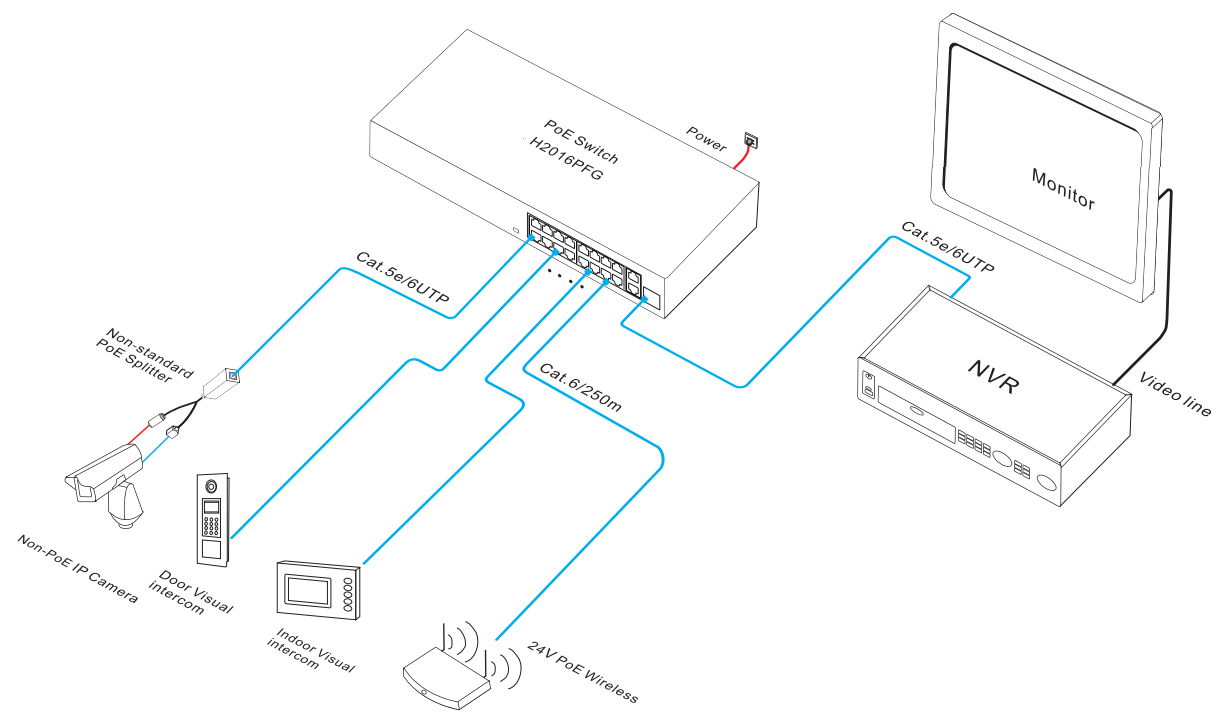 PoE Switch
H2016PFG

Power

Monitor

Cat.5e/6UTP

Cat.5e/6UTP

Non-standard
PoE Splitter

Cat.6/250m

NVR

Video line

Non-PoE IP Camera

Door Visual
intercom

Indoor Visual
intercom

24V PoE Wireless