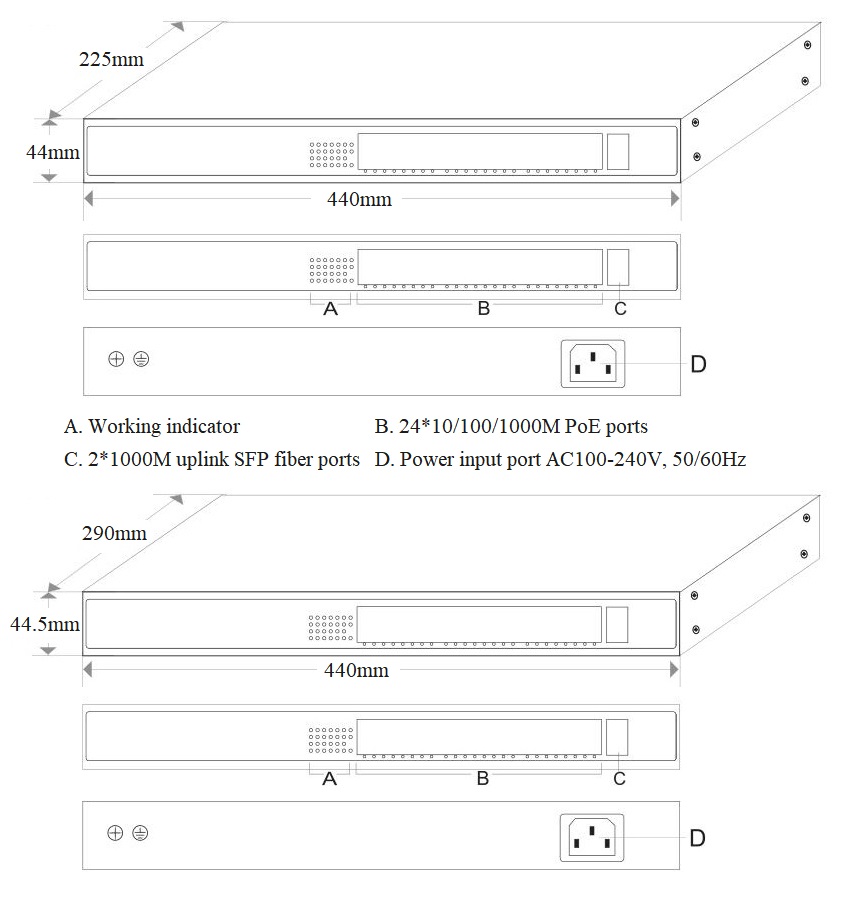 225mm

44mm

440mm

A

B

C

D

A. Working indicator

B. 24*10/100/1000M PoE ports

C. 2*1000M uplink SFP fiber ports

D. Power input port AC100-240V, 50/60Hz

290mm

44.5mm

440mm

A

B

C

D