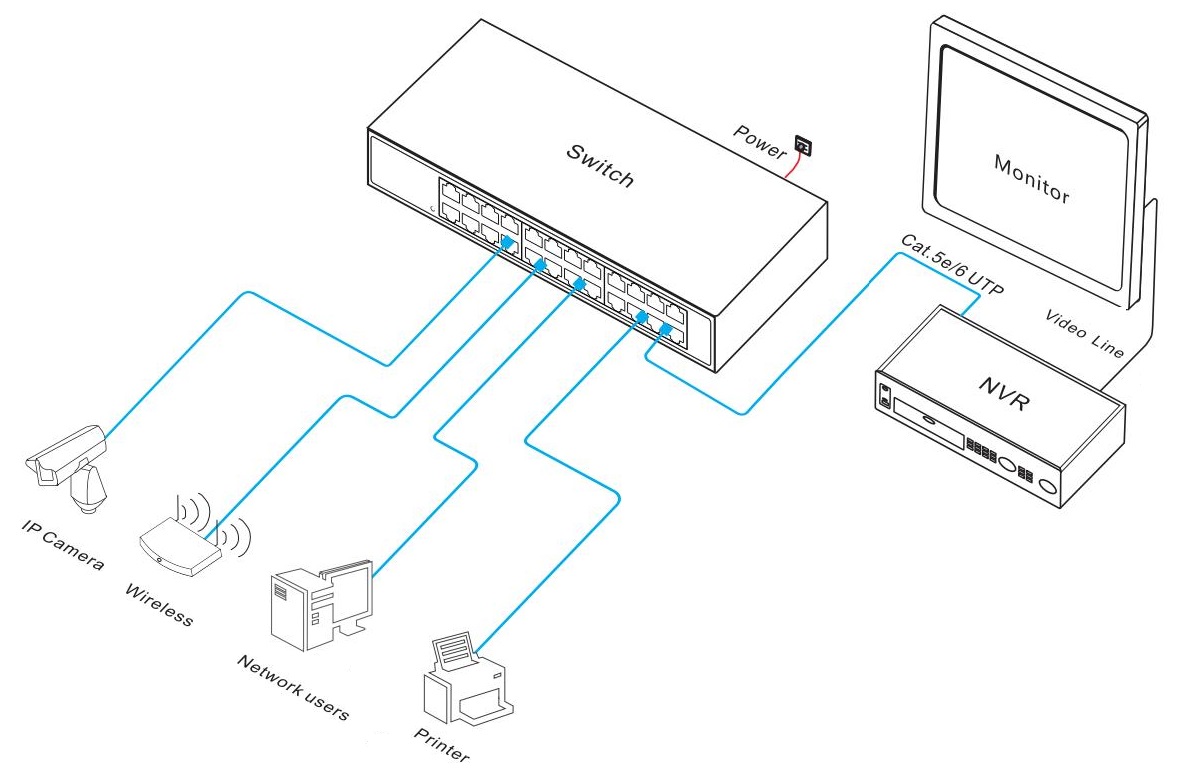 Switch

Power

Monitor

Cat.5e/6 UTP

Video Line

NVR

IP Camera

Wireless

Network users

Printer